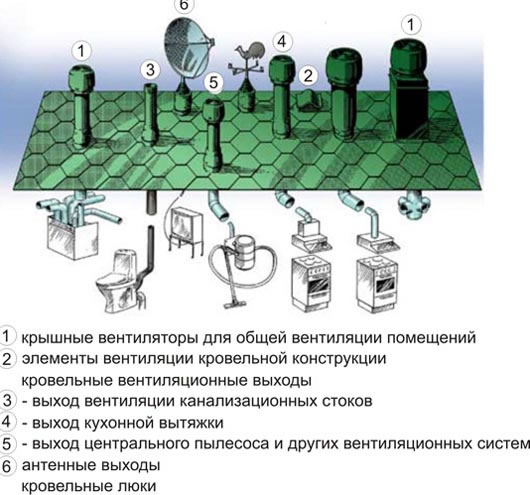 6
1
1
3
4
5
2

1 крышные вентиляторы для общей вентиляции помещений
2 элементы вентиляции кровельной конструкции
кровельные вентиляционные выходы
3 - выход вентиляции канализационных стоков
4 - выход кухонной вытяжки
5 - выход центрального пылесоса и других вентиляционных систем
6 антенные выходы
кровельные люки